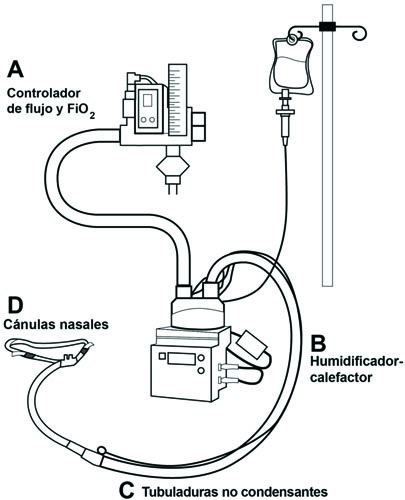 A
Controlador de flujo y $FiO_2$

D
Cánulas nasales

B
Humidificador-calefactor

C Tubuladuras no condensantes